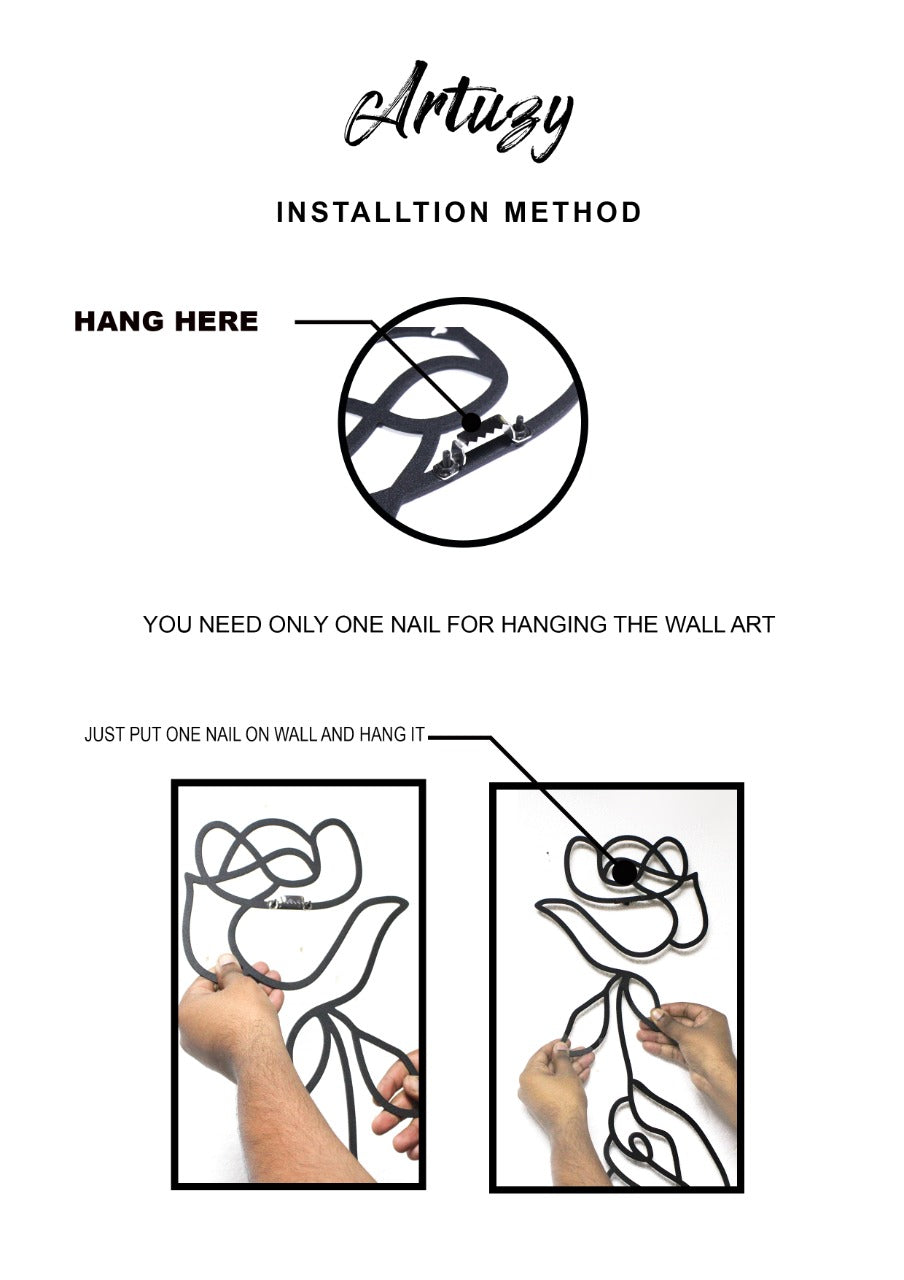 Artuzy

INSTALLTION METHOD

HANG HERE

YOU NEED ONLY ONE NAIL FOR HANGING THE WALL ART

JUST PUT ONE NAIL ON WALL AND HANG IT